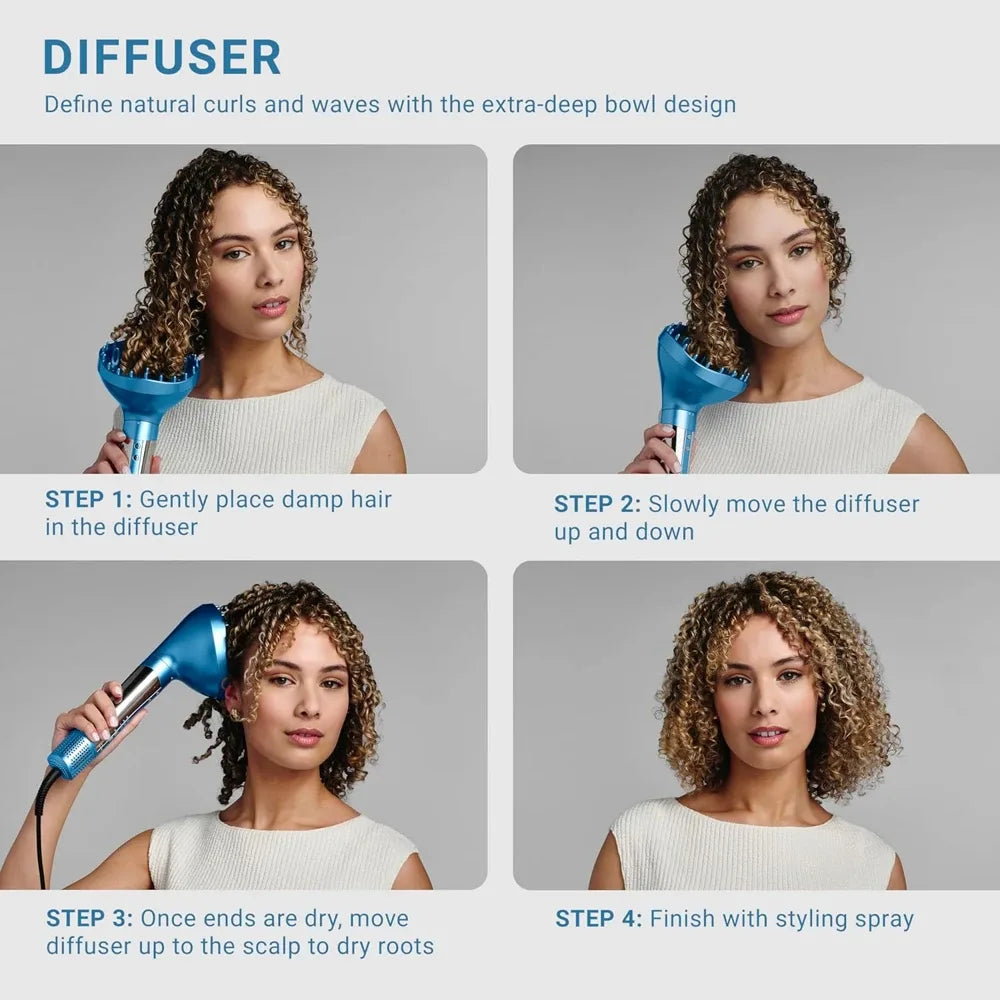 DIFFUSER

Define natural curls and waves with the extra-deep bowl design

STEP 1: Gently place damp hair in the diffuser

STEP 2: Slowly move the diffuser up and down

STEP 3: Once ends are dry, move diffuser up to the scalp to dry roots

STEP 4: Finish with styling spray